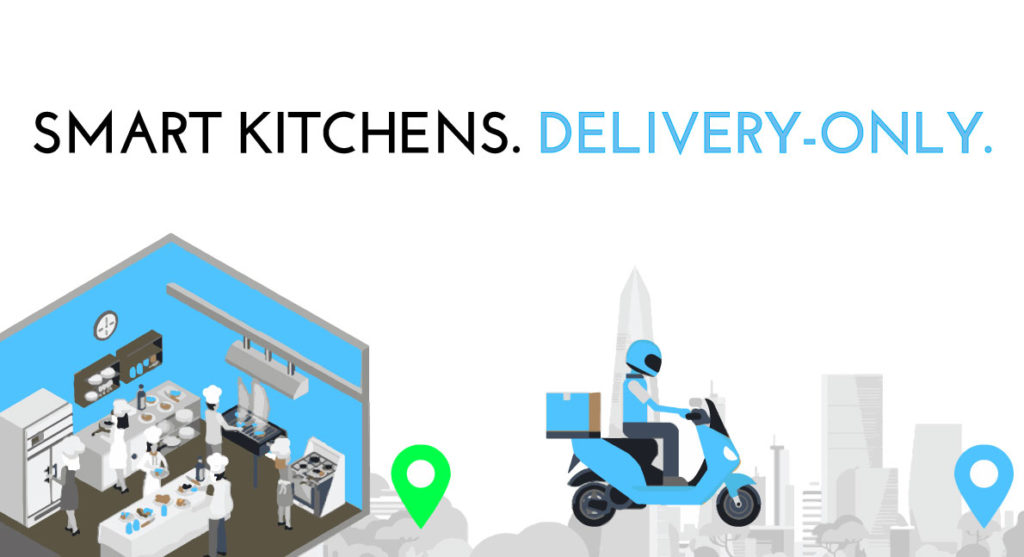 SMART KITCHENS. DELIVERY-ONLY.